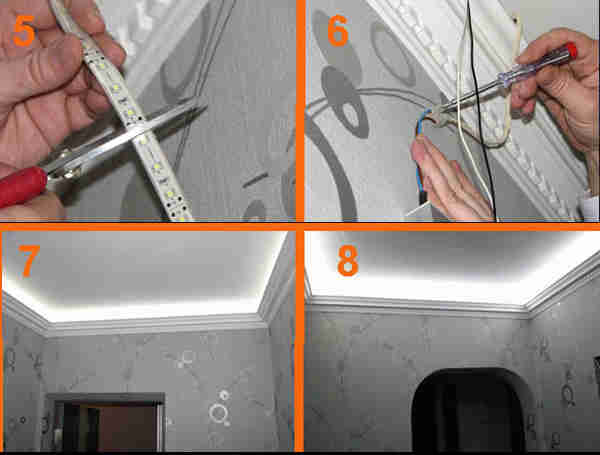 5
6
7
8