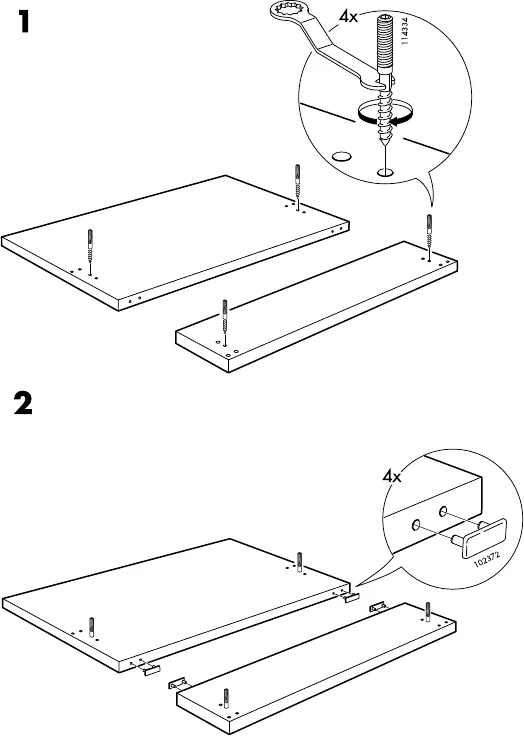 1

4x

114334

2

4x

102372