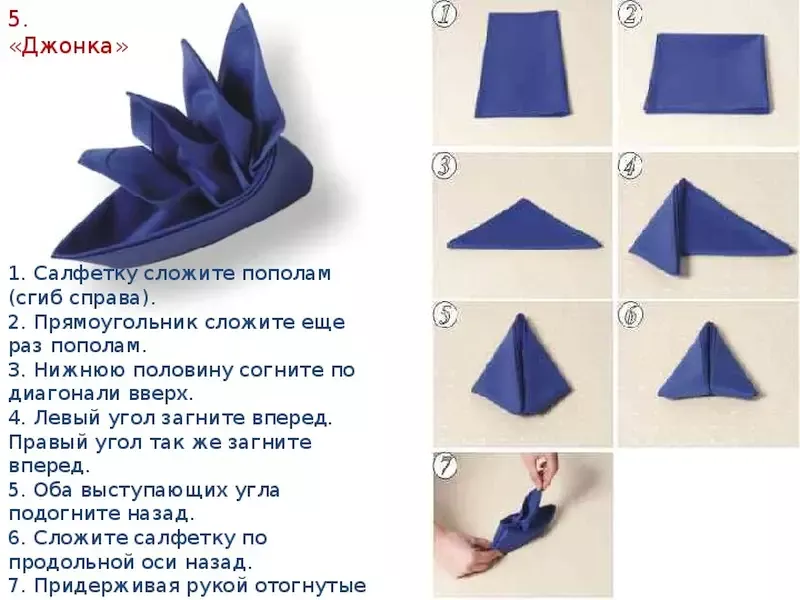 5.
«Джонка»

1. Салфетку сложите пополам (сгиб справа).
2. Прямоугольник сложите еще раз пополам.
3. Нижнюю половину согните по диагонали вверх.
4. Левый угол загните вперед. Правый угол так же загните вперед.
5. Оба выступающих угла подогните назад.
6. Сложите салфетку по продольной оси назад.
7. Придерживая рукой отогнутые

1
2
3
4
5
6
7