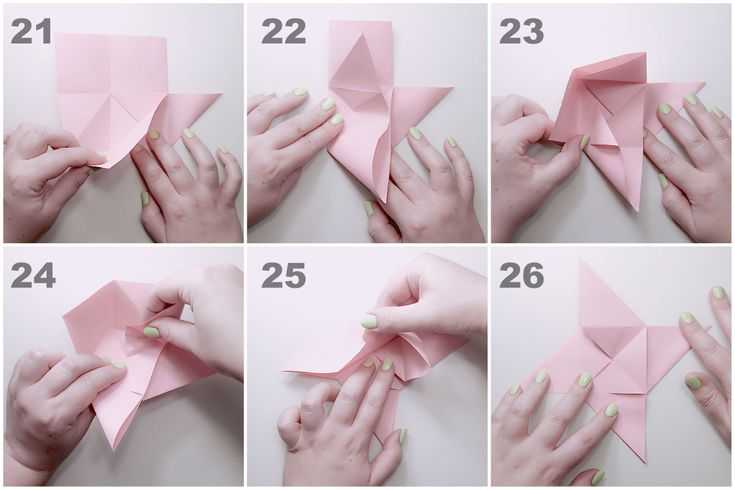 21

22

23

24

25

26