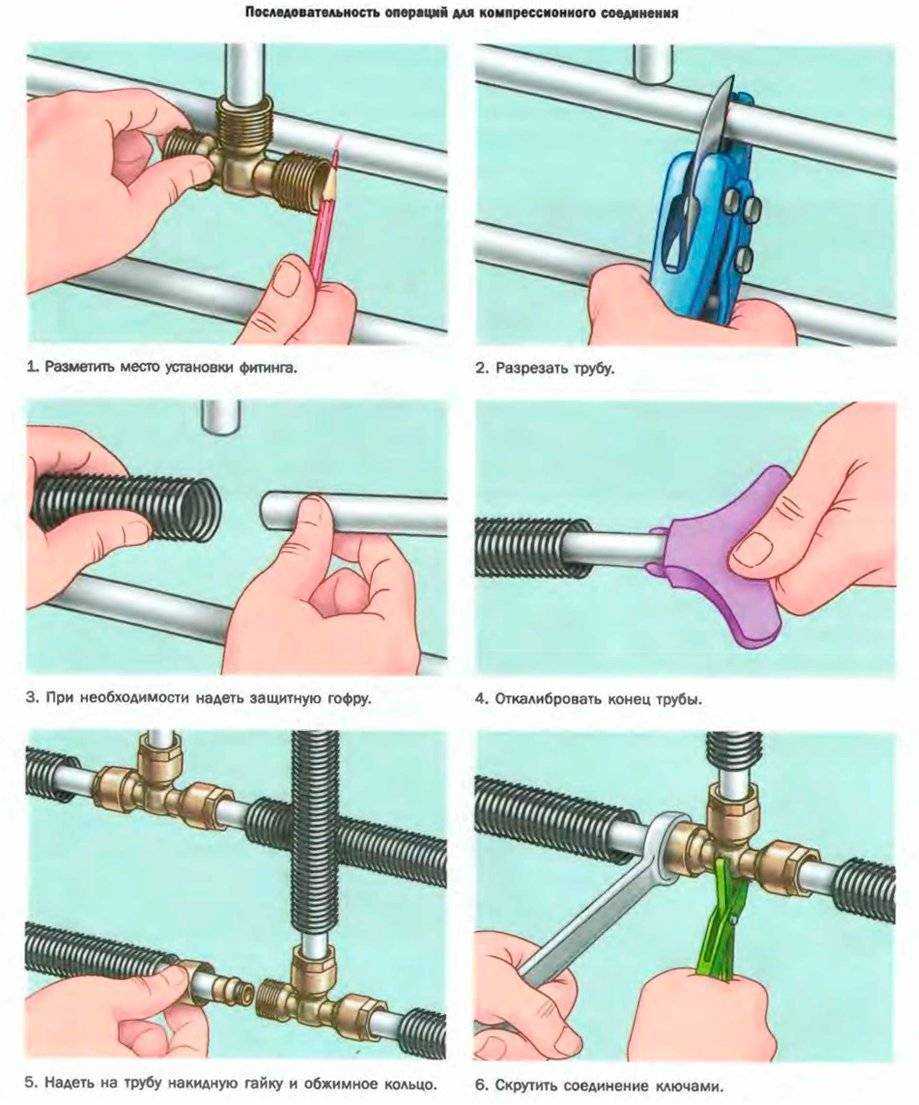 Последовательность операций для компрессионного соединения

1. Разметить место установки фитинга.

2. Разрезать трубу.

3. При необходимости надеть защитную гофру.

4. Откалибровать конец трубы.

5. Надеть на трубу накидную гайку и обжимное кольцо.

6. Скрутить соединение ключами.