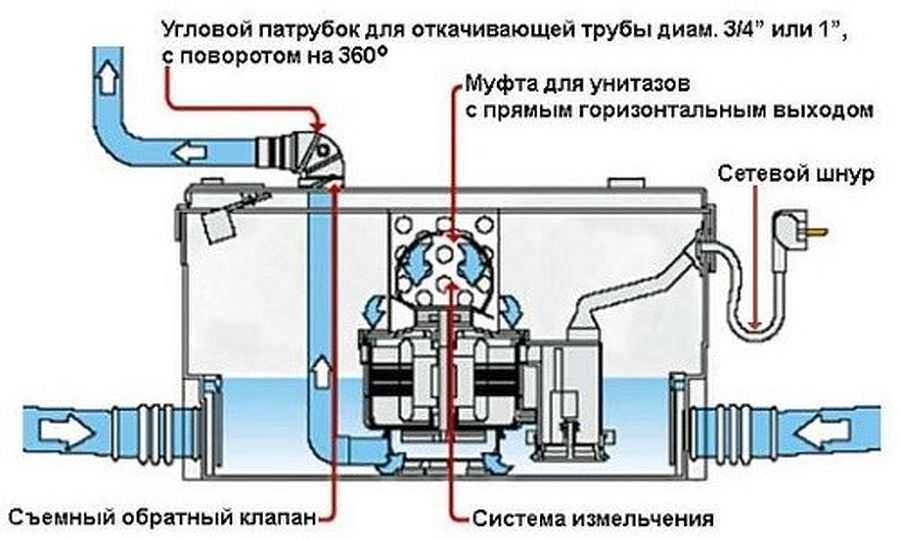 Угловой патрубок для откачивающей трубы диам. 3/4" или 1", с поворотом на 360°

Муфта для унитазов с прямым горизонтальным выходом

Сетевой шнур

Съемный обратный клапан

Система измельчения