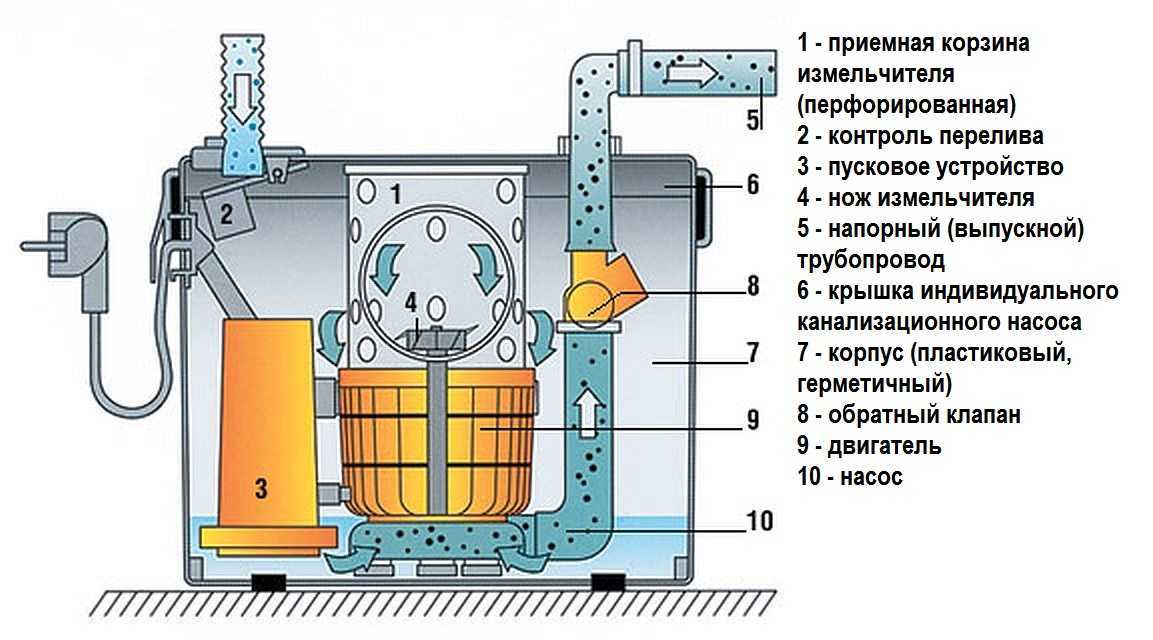 1
2
4
3
5
6
8
7
9
10

1 - приемная корзина измельчителя (перфорированная)
2 - контроль перелива
3 - пусковое устройство
4 - нож измельчителя
5 - напорный (выпускной) трубопровод
6 - крышка индивидуального канализационного насоса
7 - корпус (пластиковый, герметичный)
8 - обратный клапан
9 - двигатель
10 - насос